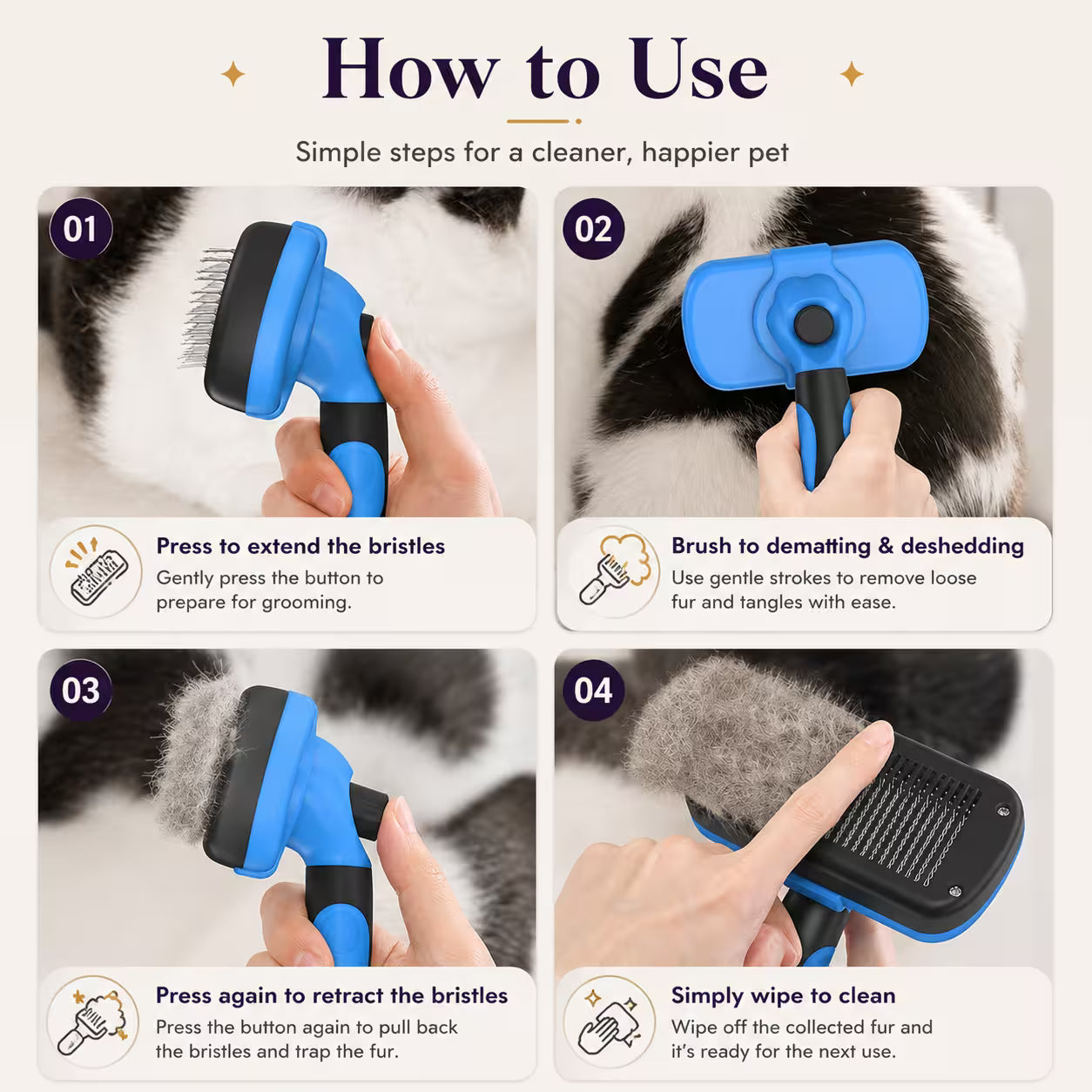 How to Use

Simple steps for a cleaner, happier pet

01

Press to extend the bristles
Gently press the button to prepare for grooming.

02

Brush to dematting & deshedding
Use gentle strokes to remove loose fur and tangles with ease.

03

Press again to retract the bristles
Press the button again to pull back the bristles and trap the fur.

04

Simply wipe to clean
Wipe off the collected fur and it's ready for the next use.